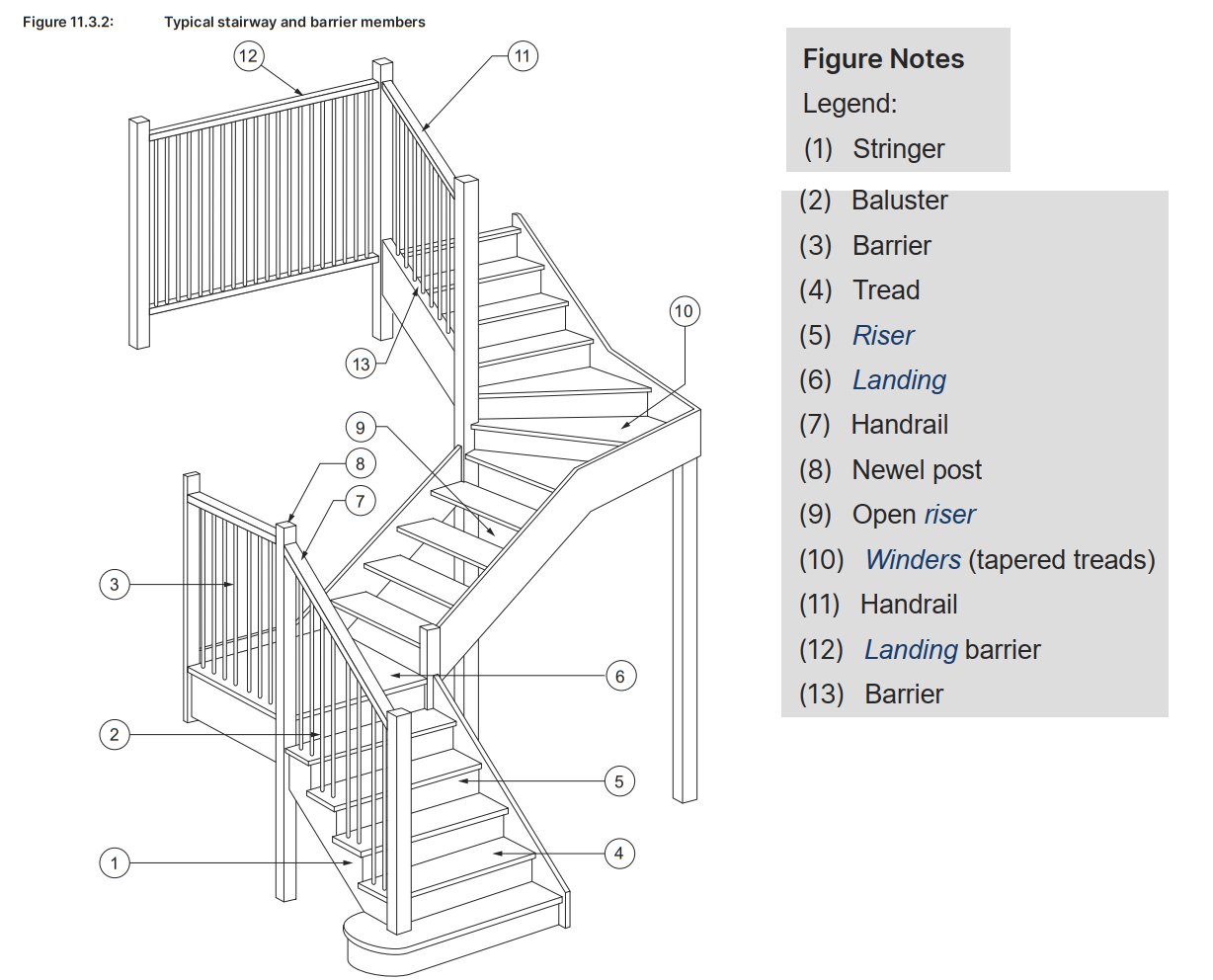 Figure 11.3.2: Typical stairway and barrier members

12
11
10
13
9
8
7
3
6
2
5
1
4

Figure Notes
Legend:
(1) Stringer
(2) Baluster
(3) Barrier
(4) Tread
(5) Riser
(6) Landing
(7) Handrail
(8) Newel post
(9) Open riser
(10) Winders (tapered treads)
(11) Handrail
(12) Landing barrier
(13) Barrier