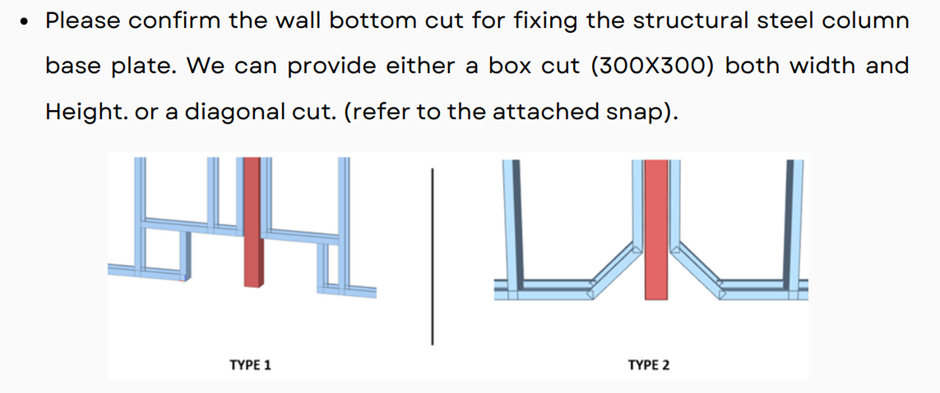 • Please confirm the wall bottom cut for fixing the structural steel column base plate. We can provide either a box cut (300X300) both width and Height. or a diagonal cut. (refer to the attached snap).

TYPE 1

TYPE 2